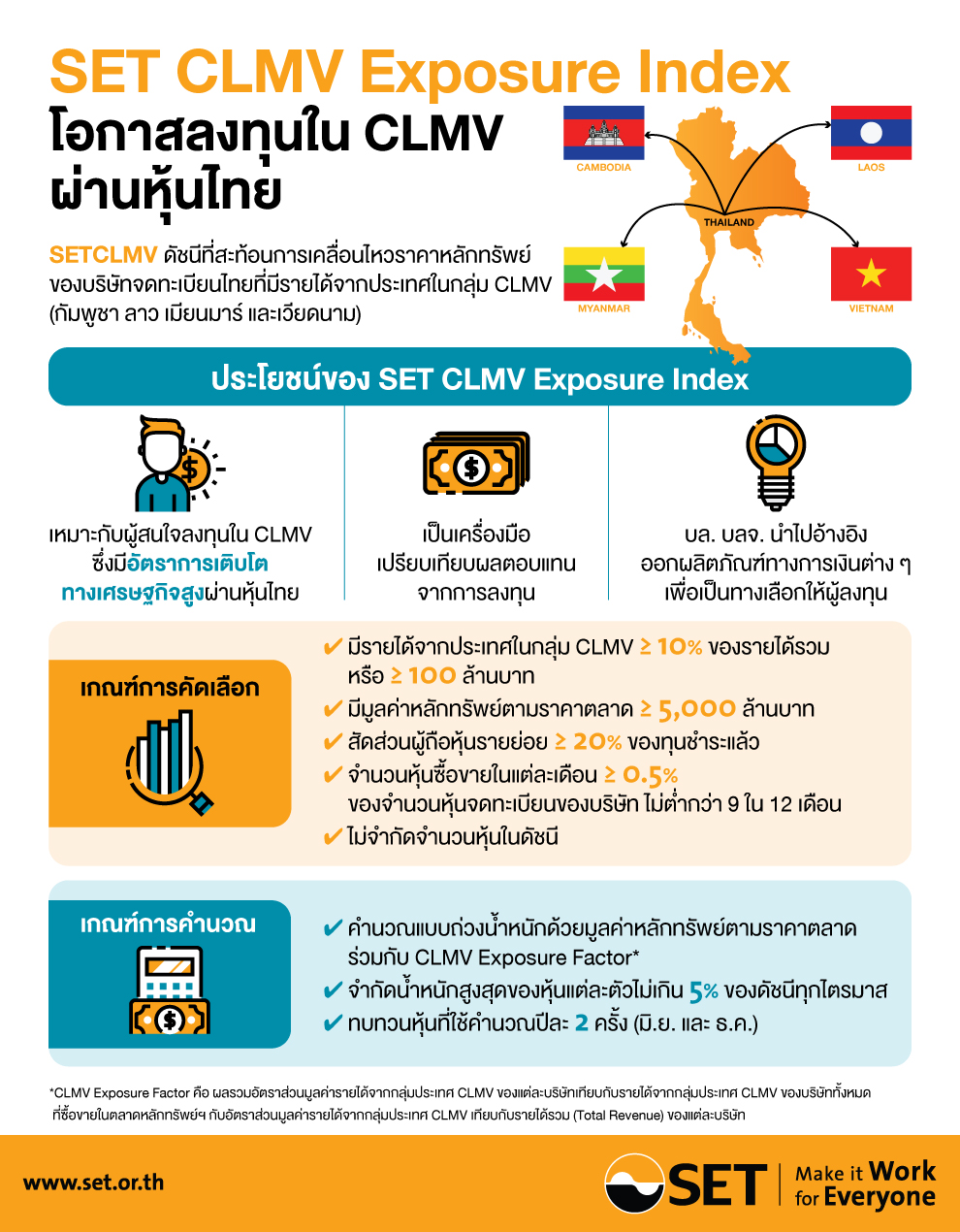 SET CLMV Exposure Index
โอกาสลงทุนใน CLMV ผ่านหุ้นไทย

SETCLMV ดัชนีที่สะท้อนการเคลื่อนไหวราคาหลักทรัพย์ของบริษัทจดทะเบียนไทยที่มีรายได้จากประเทศในกลุ่ม CLMV (กัมพูชา ลาว เมียนมาร์ และเวียดนาม)

CAMBODIA
LAOS
THAILAND
MYANMAR
VIETNAM

ประโยชน์ของ SET CLMV Exposure Index

เหมาะกับผู้สนใจลงทุนใน CLMV ซึ่งมีอัตราการเติบโตทางเศรษฐกิจสูงผ่านหุ้นไทย

เป็นเครื่องมือเปรียบเทียบผลตอบแทนจากการลงทุน

บล. บลจ. นำไปอ้างอิงออกผลิตภัณฑ์ทางการเงินต่าง ๆ เพื่อเป็นทางเลือกให้ผู้ลงทุน

เกณฑ์การคัดเลือก

✔ มีรายได้จากประเทศในกลุ่ม CLMV ≥ 10% ของรายได้รวม หรือ ≥ 100 ล้านบาท
✔ มีมูลค่าหลักทรัพย์ตามราคาตลาด ≥ 5,000 ล้านบาท
✔ สัดส่วนผู้ถือหุ้นรายย่อย ≥ 20% ของทุนชำระแล้ว
✔ จำนวนหุ้นซื้อขายในแต่ละเดือน ≥ 0.5% ของจำนวนหุ้นจดทะเบียนของบริษัท ไม่ต่ำกว่า 9 ใน 12 เดือน
✔ ไม่จำกัดจำนวนหุ้นในดัชนี

เกณฑ์การคำนวณ

✔ คำนวณแบบถ่วงน้ำหนักด้วยมูลค่าหลักทรัพย์ตามราคาตลาด ร่วมกับ CLMV Exposure Factor*
✔ จำกัดน้ำหนักสูงสุดของหุ้นแต่ละตัวไม่เกิน 5% ของดัชนีทุกไตรมาส
✔ ทบทวนหุ้นที่ใช้คำนวณปีละ 2 ครั้ง (มิ.ย. และ ธ.ค.)

*CLMV Exposure Factor คือ ผลรวมอัตราส่วนมูลค่ารายได้จากกลุ่มประเทศ CLMV ของแต่ละบริษัทเทียบกับรายได้จากกลุ่มประเทศ CLMV ของบริษัททั้งหมดที่ซื้อขายในตลาดหลักทรัพย์ฯ กับอัตราส่วนมูลค่ารายได้จากกลุ่มประเทศ CLMV เทียบกับรายได้รวม (Total Revenue) ของแต่ละบริษัท

www.set.or.th
SET Make it Work for Everyone